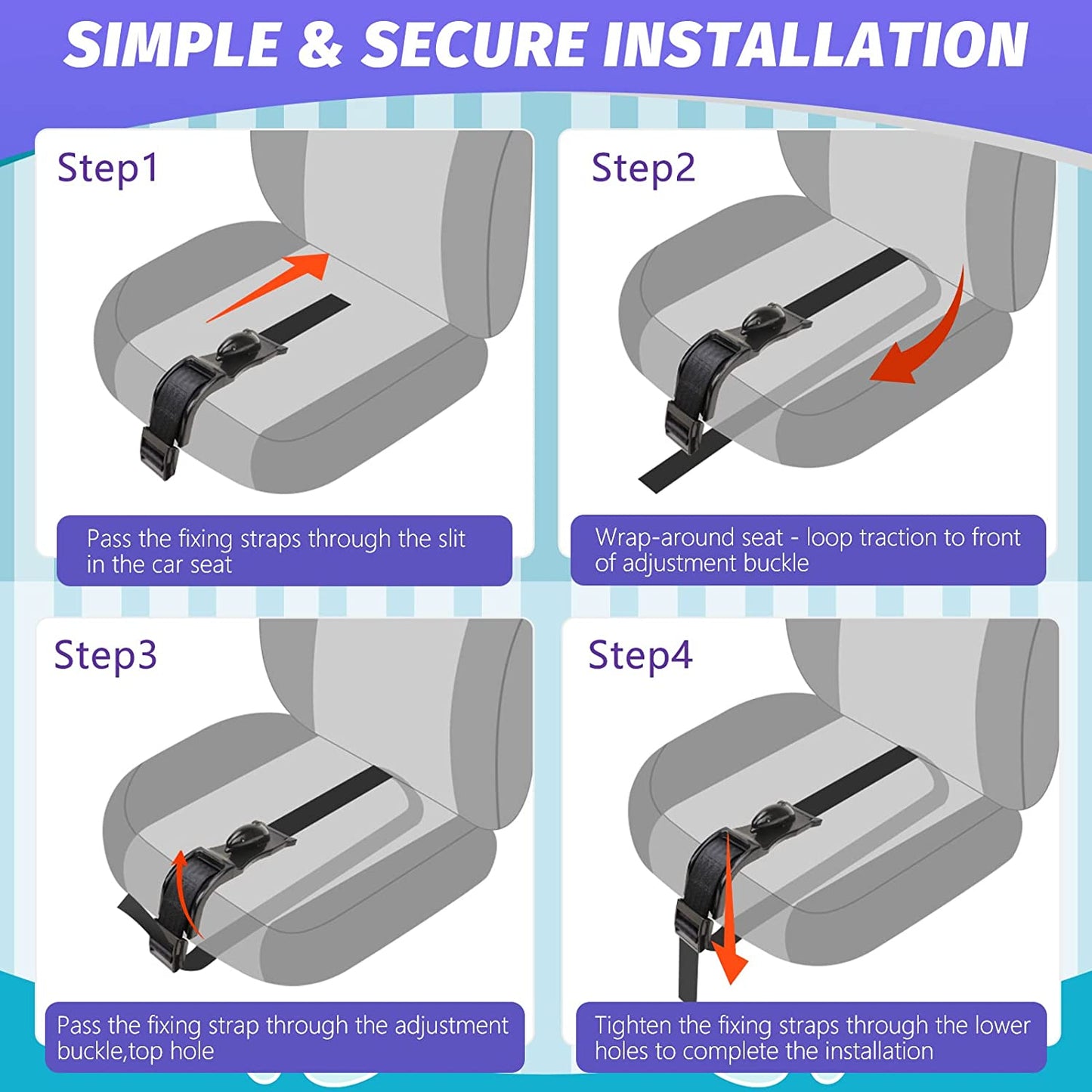 SIMPLE & SECURE INSTALLATION

Step1

Pass the fixing straps through the slit in the car seat

Step2

Wrap-around seat - loop traction to front of adjustment buckle

Step3

Pass the fixing strap through the adjustment buckle,top hole

Step4

Tighten the fixing straps through the lower holes to complete the installation